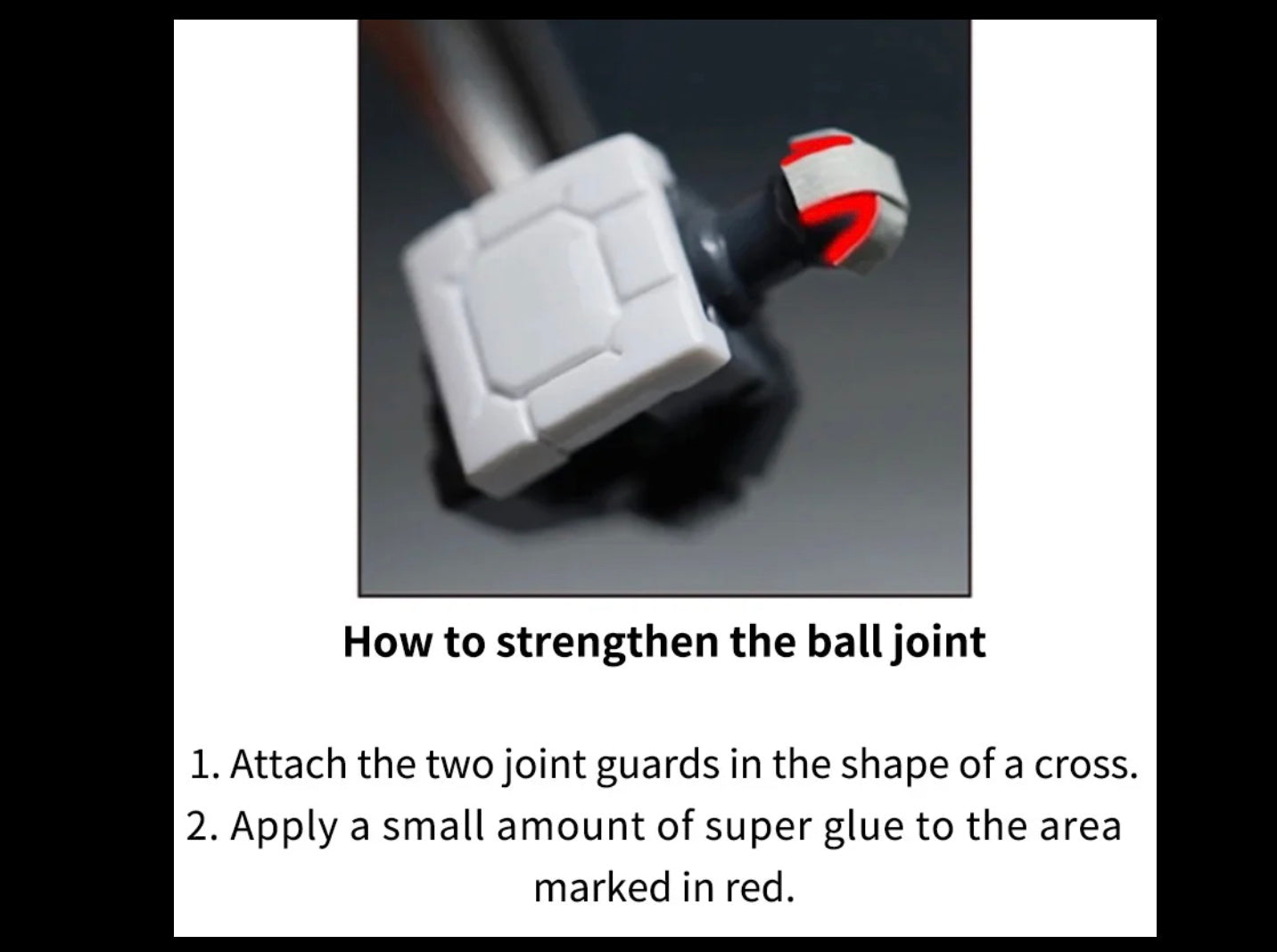 How to strengthen the ball joint

1. Attach the two joint guards in the shape of a cross.
2. Apply a small amount of super glue to the area marked in red.